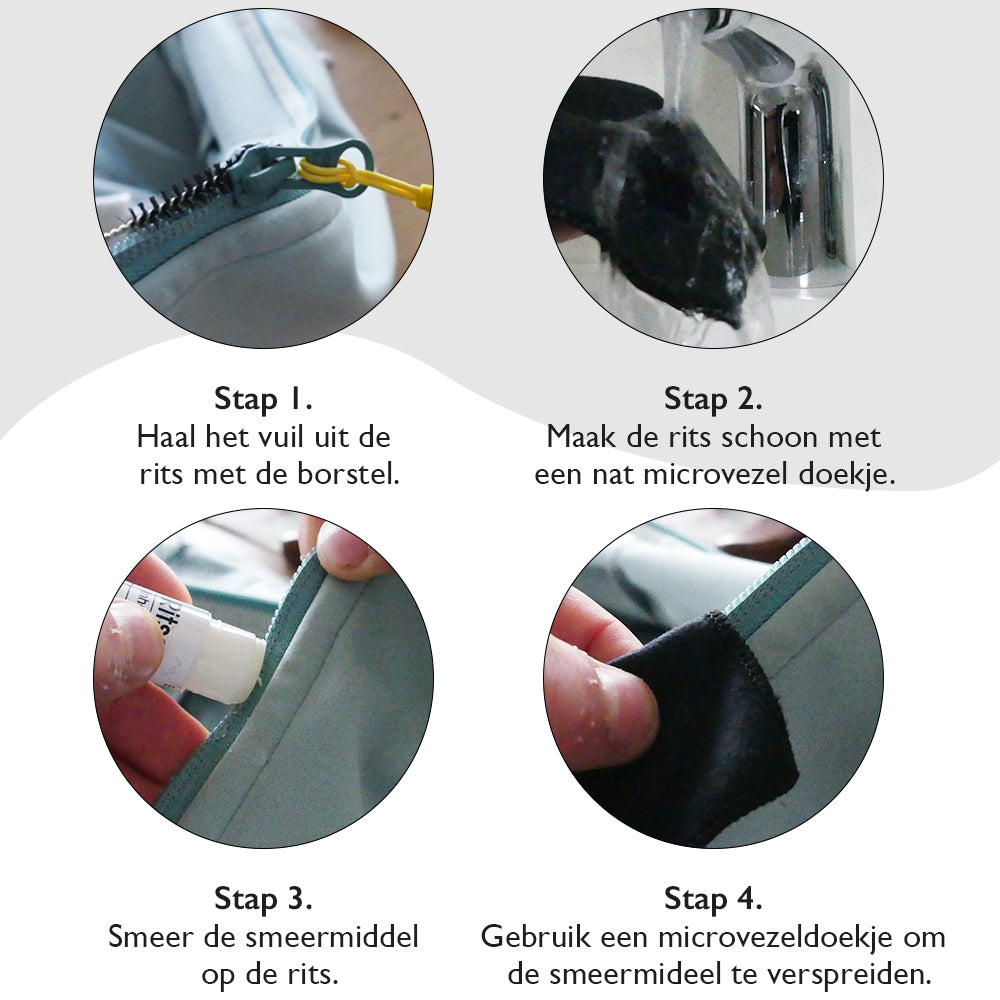 Stap 1.
Haal het vuil uit de rits met de borstel.

Stap 2.
Maak de rits schoon met een nat microvezel doekje.

Stap 3.
Smeer de smeermiddel op de rits.

Stap 4.
Gebruik een microvezeldoekje om de smeermideel te verspreiden.