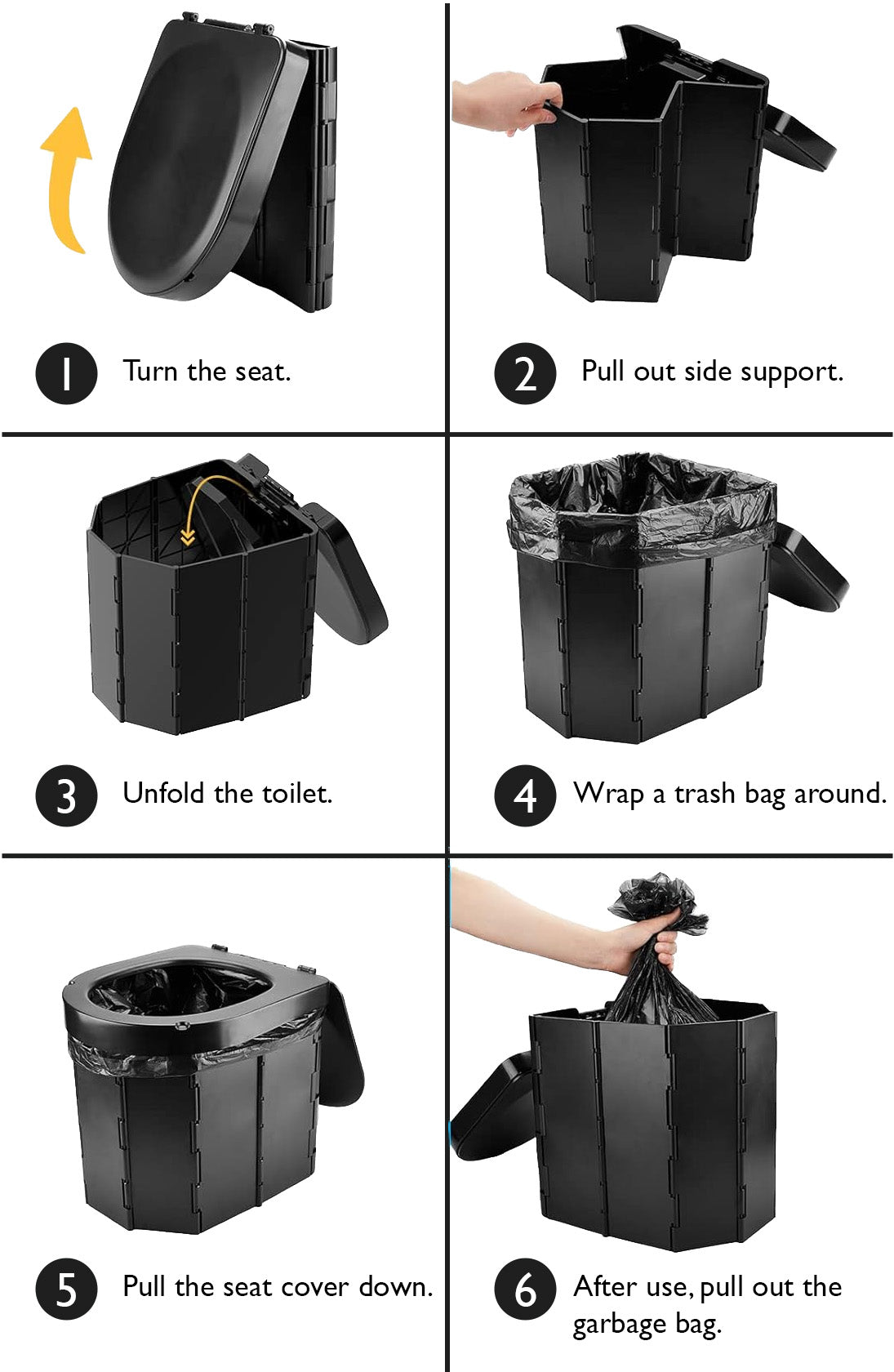 1 Turn the seat.

2 Pull out side support.

3 Unfold the toilet.

4 Wrap a trash bag around.

5 Pull the seat cover down.

6 After use, pull out the garbage bag.