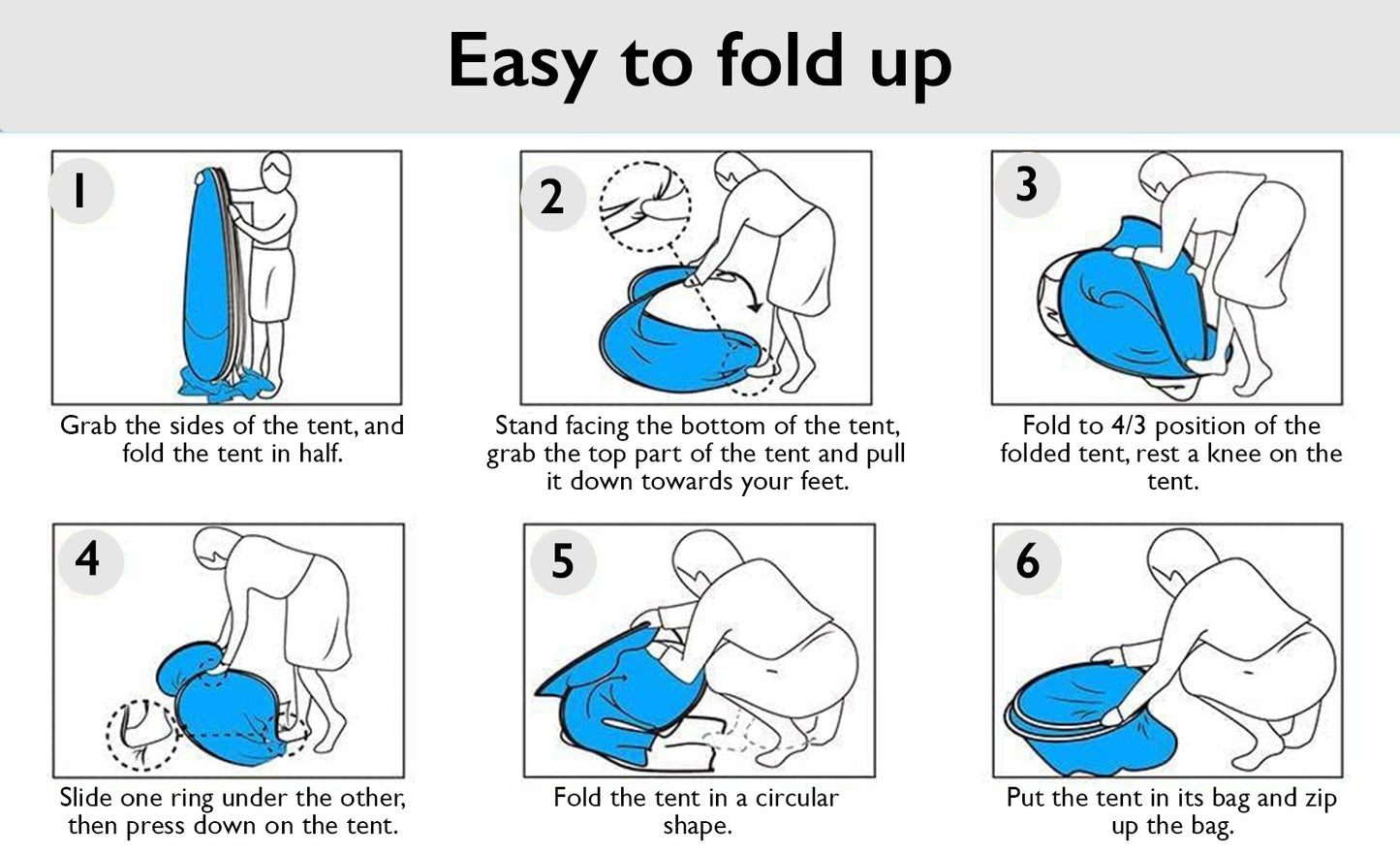 Easy to fold up

1

Grab the sides of the tent, and fold the tent in half.

2

Stand facing the bottom of the tent, grab the top part of the tent and pull it down towards your feet.

3

Fold to 4/3 position of the folded tent, rest a knee on the tent.

4

Slide one ring under the other, then press down on the tent.

5

Fold the tent in a circular shape.

6

Put the tent in its bag and zip up the bag.